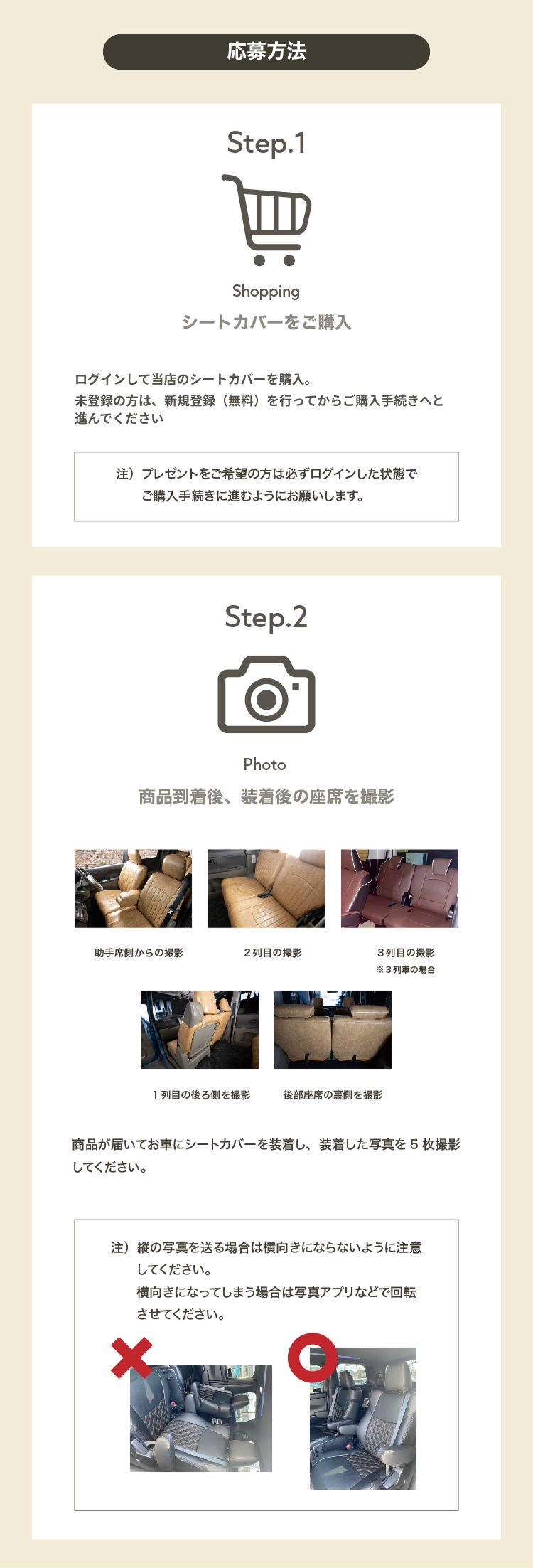 応募方法

Step.1

Shopping

シートカバーをご購入

ログインして当店のシートカバーを購入。
未登録の方は、新規登録（無料）を行ってからご購入手続きへと進んでください

注）プレゼントをご希望の方は必ずログインした状態でご購入手続きに進むようにお願いします。

Step.2

Photo

商品到着後、装着後の座席を撮影

助手席側からの撮影

２列目の撮影

３列目の撮影
※３列車の場合

１列目の後ろ側を撮影

後部座席の裏側を撮影

商品が届いてお車にシートカバーを装着し、装着した写真を５枚撮影してください。

注）縦の写真を送る場合は横向きにならないように注意してください。
横向きになってしまう場合は写真アプリなどで回転させてください。